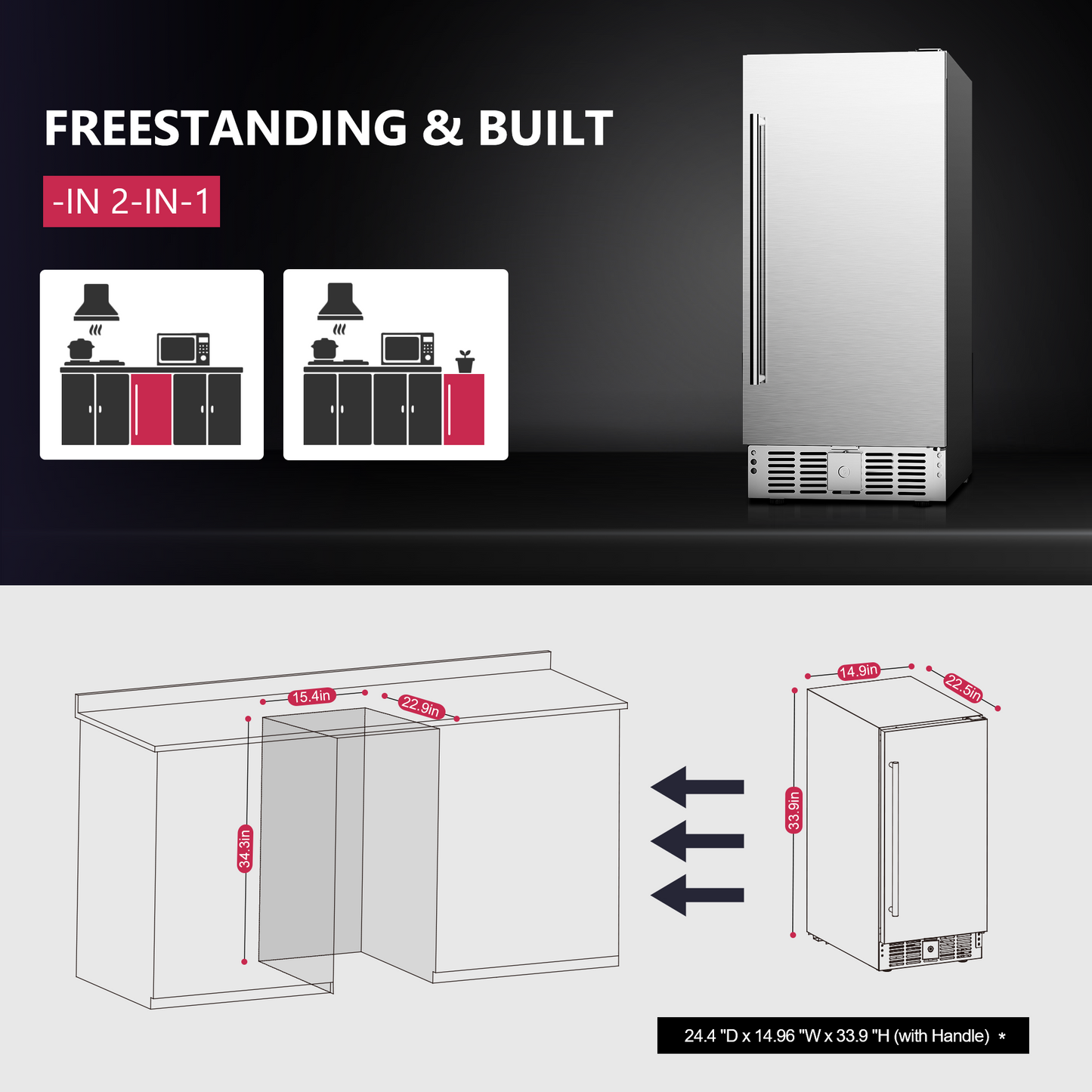 FREESTANDING & BUILT

-IN 2-IN-1

15.4in

22.9in

34.3in

14.9in

22.5in

33.9in

24.4 "D x 14.96 "W x 33.9 "H (with Handle) *